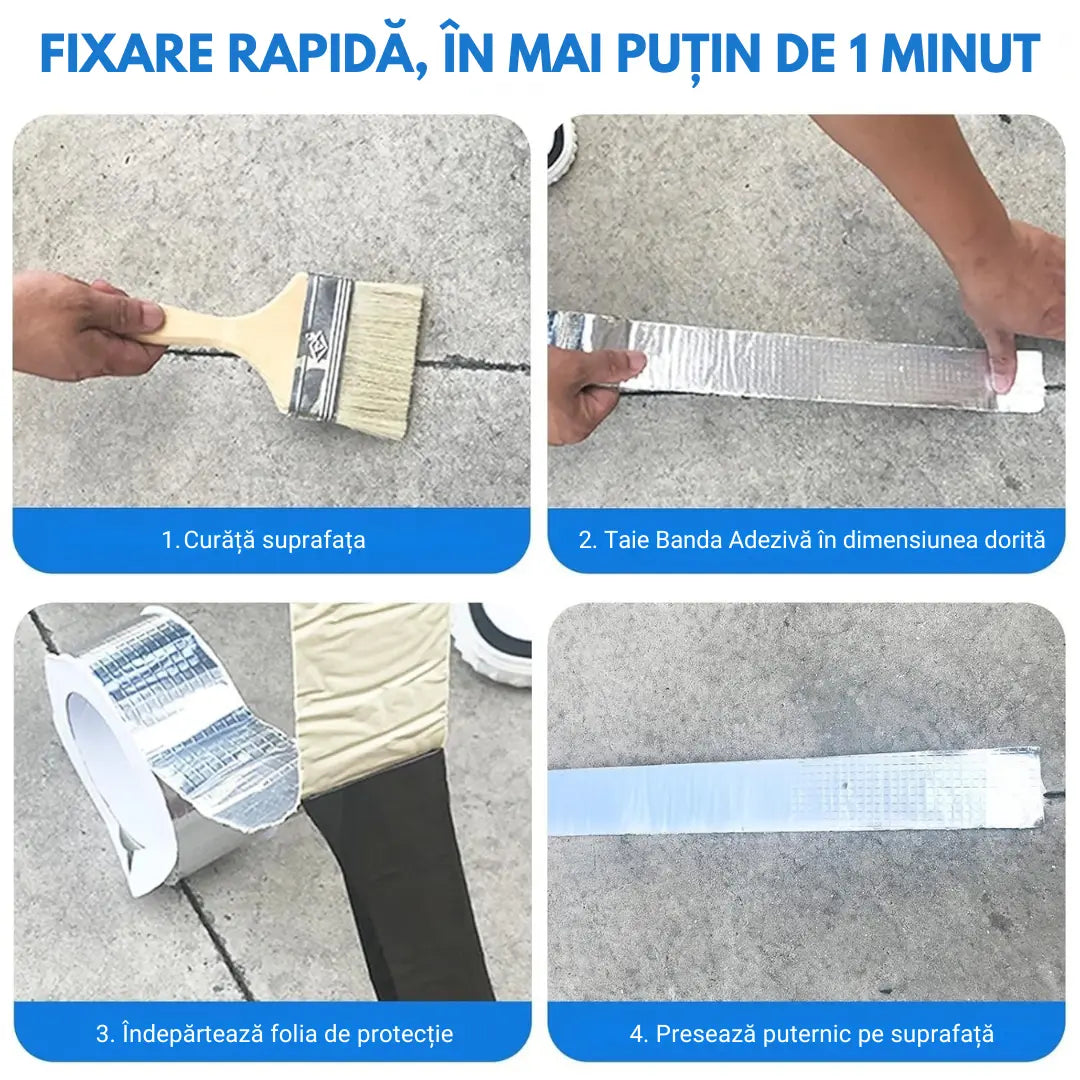 FIXARE RAPIDĂ, ÎN MAI PUȚIN DE 1 MINUT

1. Curăță suprafața

2. Taie Banda Adezivă în dimensiunea dorită

3. Îndepărtează folia de protecție

4. Presează puternic pe suprafață